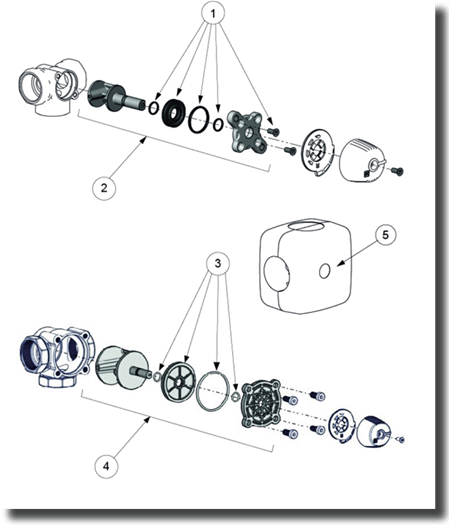 1

2

5

3

4