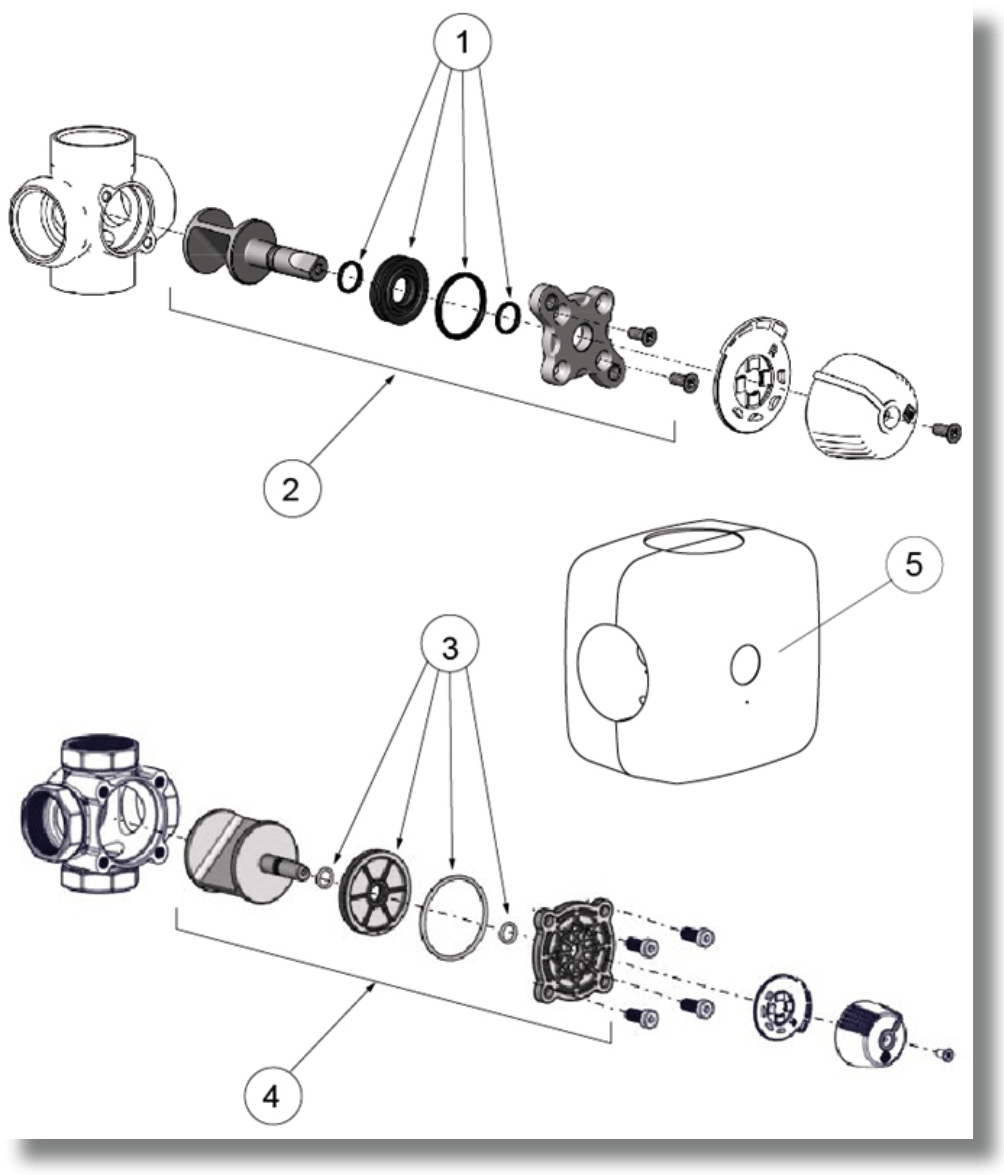 1

2

5

3

4