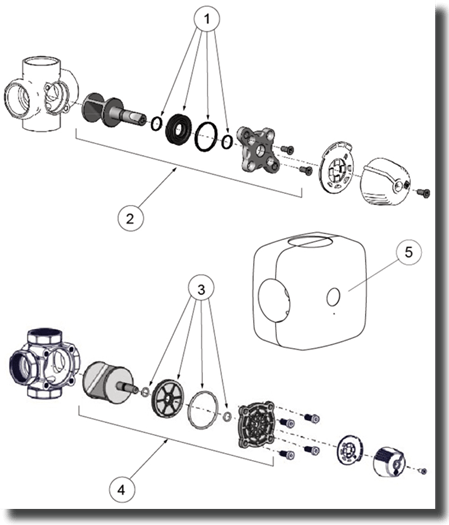 1
2
5
3
4